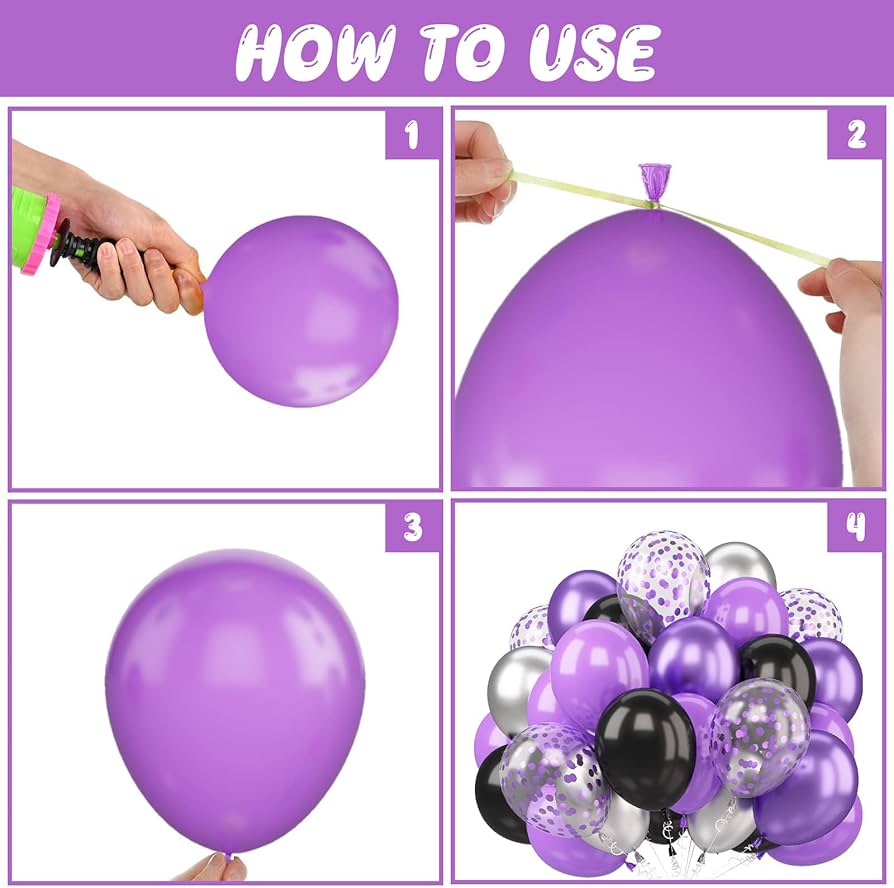 HOW TO USE

1

2

3

4